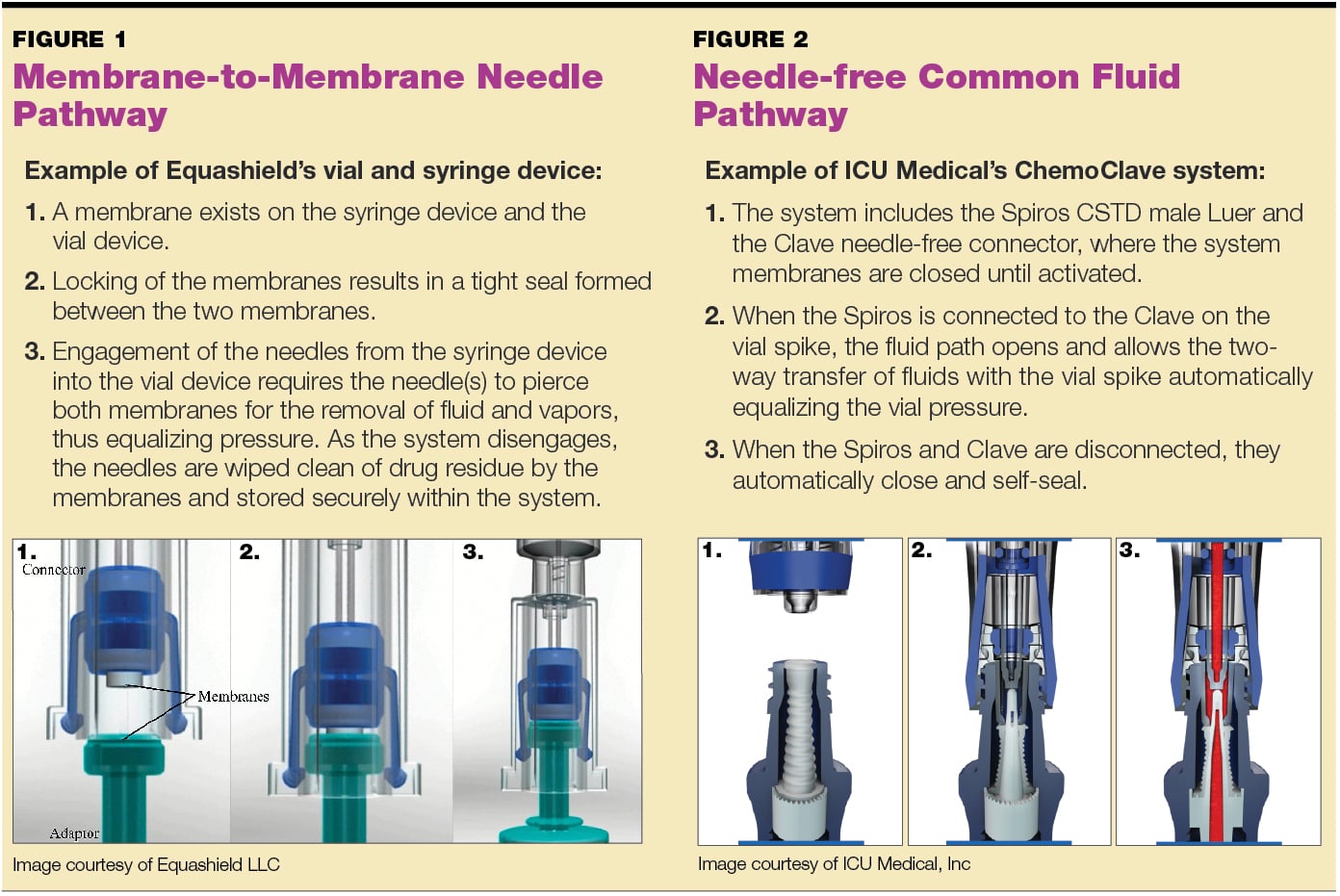 FIGURE 1
Membrane-to-Membrane Needle Pathway

Example of Equashield's vial and syringe device:

1. A membrane exists on the syringe device and the vial device.

2. Locking of the membranes results in a tight seal formed between the two membranes.

3. Engagement of the needles from the syringe device into the vial device requires the needle(s) to pierce both membranes for the removal of fluid and vapors, thus equalizing pressure. As the system disengages, the needles are wiped clean of drug residue by the membranes and stored securely within the system.

1. Connector Membranes Adaptor 2. 3.

Image courtesy of Equashield LLC

FIGURE 2
Needle-free Common Fluid Pathway

Example of ICU Medical's ChemoClave system:

1. The system includes the Spiros CSTD male Luer and the Clave needle-free connector, where the system membranes are closed until activated.

2. When the Spiros is connected to the Clave on the vial spike, the fluid path opens and allows the two-way transfer of fluids with the vial spike automatically equalizing the vial pressure.

3. When the Spiros and Clave are disconnected, they automatically close and self-seal.

1. 2. 3.

Image courtesy of ICU Medical, Inc