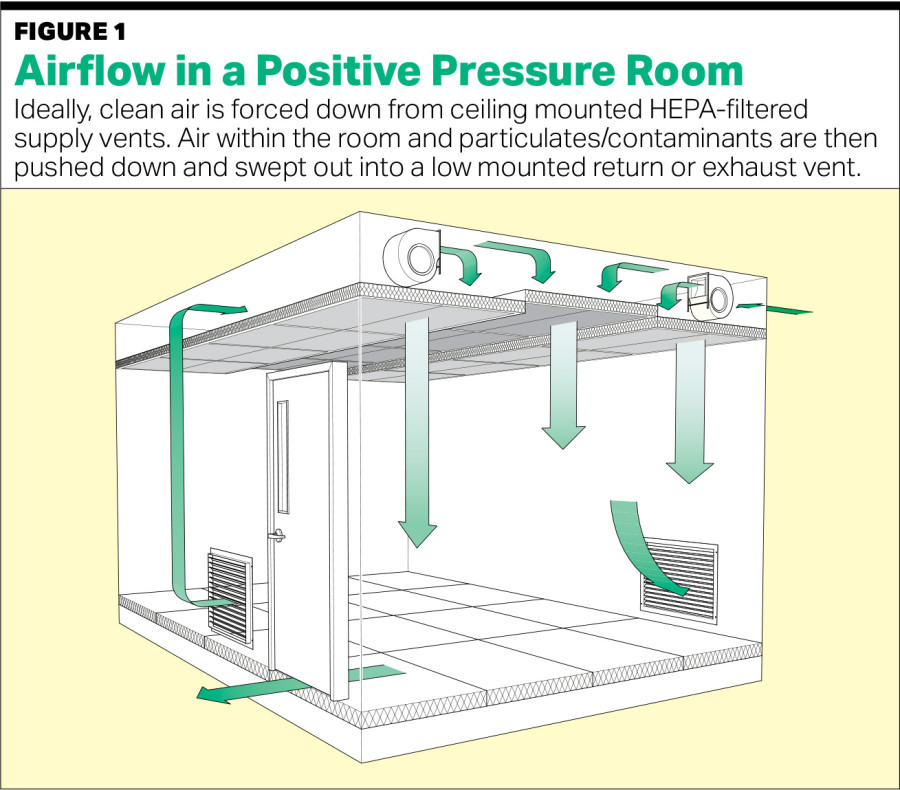 FIGURE 1
Airflow in a Positive Pressure Room
Ideally, clean air is forced down from ceiling mounted HEPA-filtered supply vents. Air within the room and particulates/contaminants are then pushed down and swept out into a low mounted return or exhaust vent.